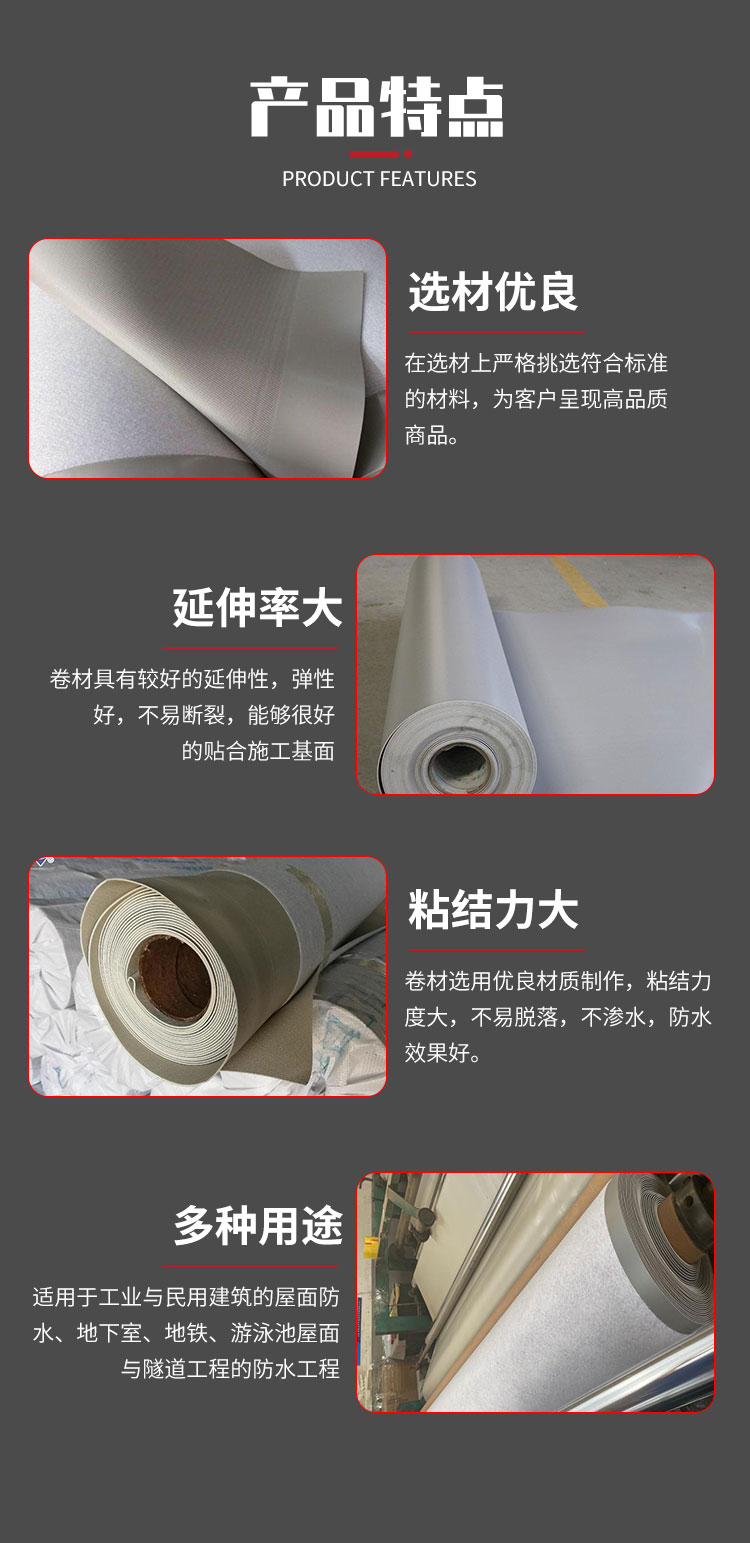 产品特点

PRODUCT FEATURES

选材优良

在选材上严格挑选符合标准的材料，为客户呈现高品质商品。

延伸率大

卷材具有较好的延伸性，弹性好，不易断裂，能够很好的贴合施工基面

粘结力大

卷材选用优良材质制作，粘结力度大，不易脱落，不渗水，防水效果好。

多种用途

适用于工业与民用建筑的屋面防水、地下室、地铁、游泳池屋面与隧道工程的防水工程